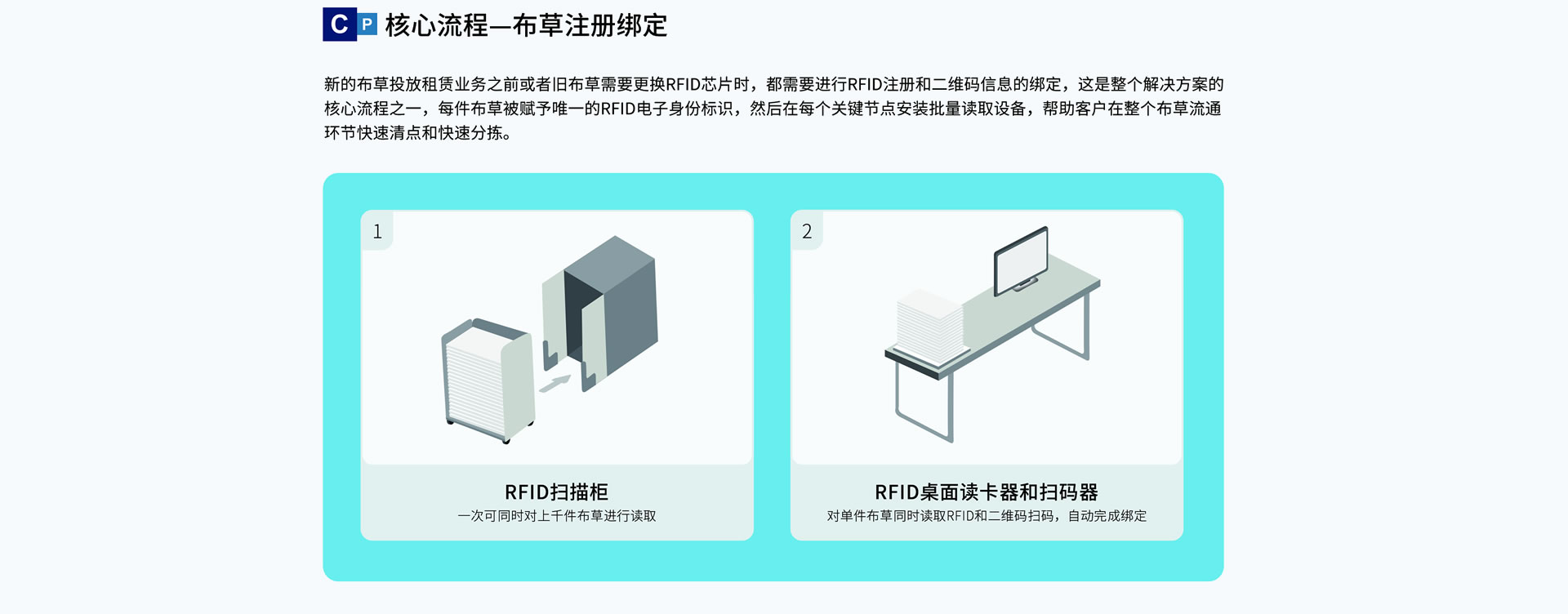 C P 核心流程—布草注册绑定

新的布草投放租赁业务之前或者旧布草需要更换RFID芯片时，都需要进行RFID注册和二维码信息的绑定，这是整个解决方案的核心流程之一，每件布草被赋予唯一的RFID电子身份标识，然后在每个关键节点安装批量读取设备，帮助客户在整个布草流通环节快速清点和快速分拣。

1

RFID扫描柜
一次可同时对上千件布草进行读取

2

RFID桌面读卡器和扫码器
对单件布草同时读取RFID和二维码扫码，自动完成绑定